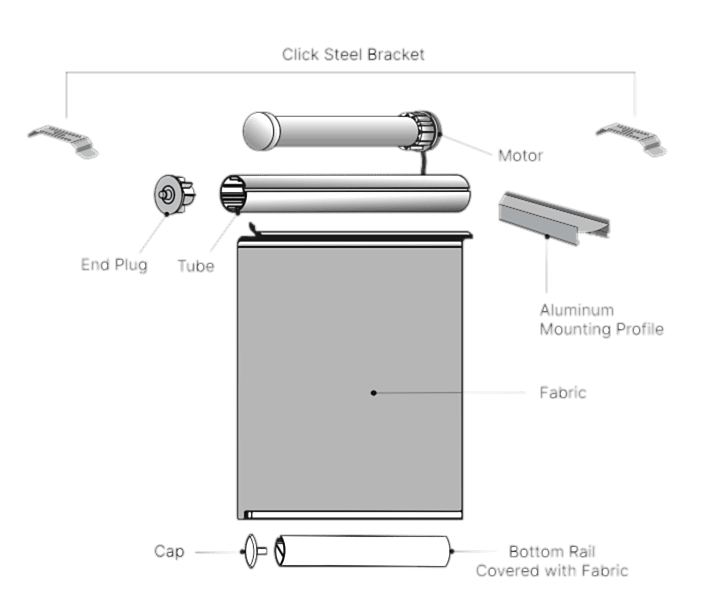 Click Steel Bracket

Motor

End Plug

Tube

Aluminum Mounting Profile

Fabric

Cap

Bottom Rail Covered with Fabric